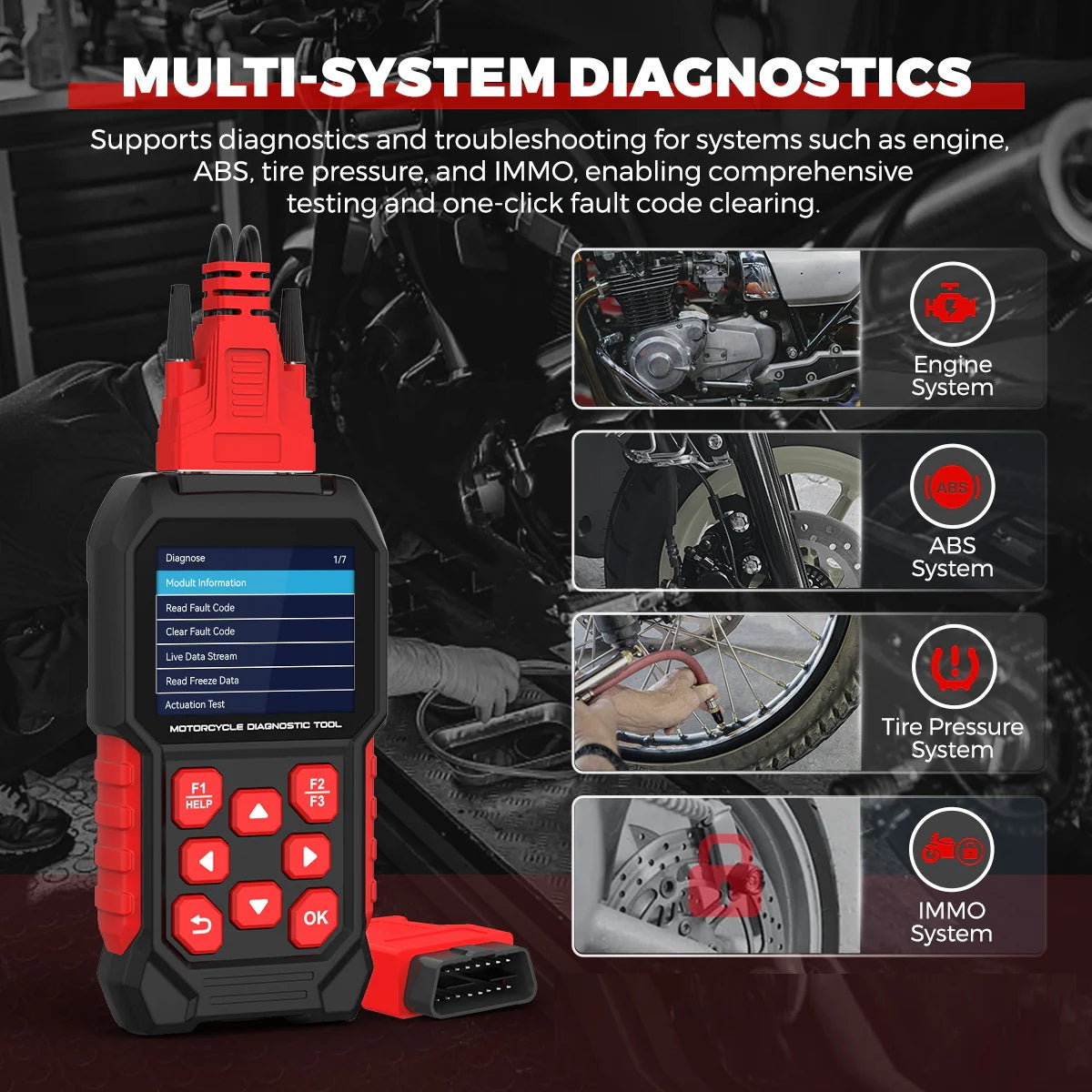 MULTI-SYSTEM DIAGNOSTICS

Supports diagnostics and troubleshooting for systems such as engine, ABS, tire pressure, and IMMO, enabling comprehensive testing and one-click fault code clearing.

Diagnose 1/7
Modult Information
Read Fault Code
Clear Fault Code
Live Data Stream
Read Freeze Data
Actuation Test

MOTORCYCLE DIAGNOSTIC TOOL

F1 HELP
F2 F3
OK

Engine System

ABS
ABS System

Tire Pressure System

IMMO System